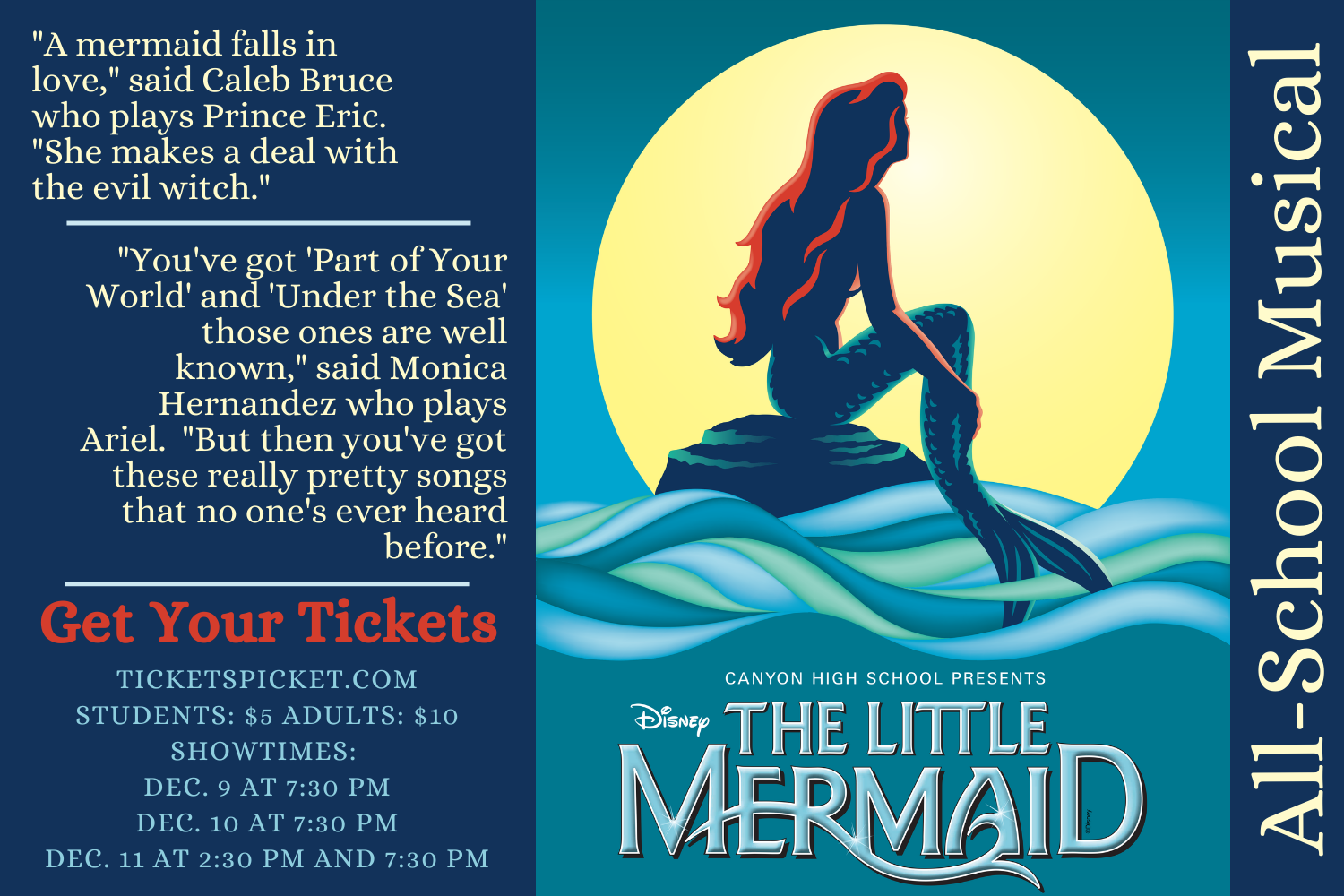 "A mermaid falls in love," said Caleb Bruce who plays Prince Eric. "She makes a deal with the evil witch."

"You've got 'Part of Your World' and 'Under the Sea' those ones are well known," said Monica Hernandez who plays Ariel. "But then you've got these really pretty songs that no one's ever heard before."

Get Your Tickets

TICKETSPICKET.COM
STUDENTS: $5 ADULTS: $10
SHOWTIMES:
DEC. 9 AT 7:30 PM
DEC. 10 AT 7:30 PM
DEC. 11 AT 2:30 PM AND 7:30 PM

CANYON HIGH SCHOOL PRESENTS
Disney THE LITTLE MERMAID
©Disney

All-School Musical